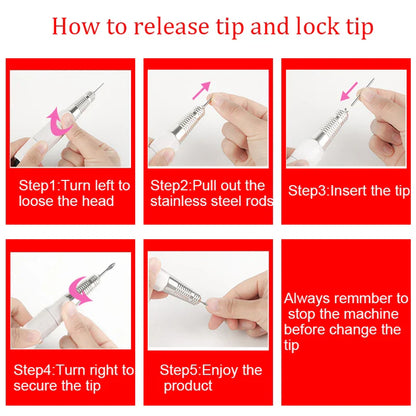 How to release tip and lock tip

Step1:Turn left to loose the head

Step2:Pull out the stainless steel rods

Step3:Insert the tip

Step4:Turn right to secure the tip

Step5:Enjoy the product

Always remmber to stop the machine before change the tip