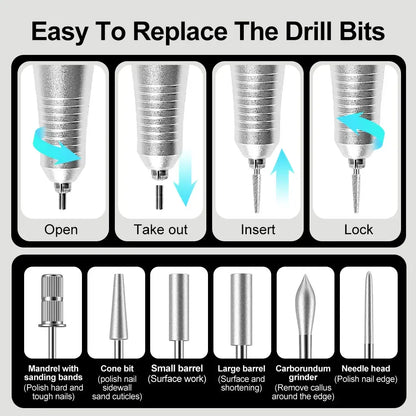 Easy To Replace The Drill Bits

Open

Take out

Insert

Lock

Mandrel with sanding bands (Polish hard and tough nails)

Cone bit (polish nail sidewall sand cuticles)

Small barrel (Surface work)

Large barrel (Surface and shortening)

Carborundum grinder (Remove callus around the edge)

Needle head (Polish nail edge)