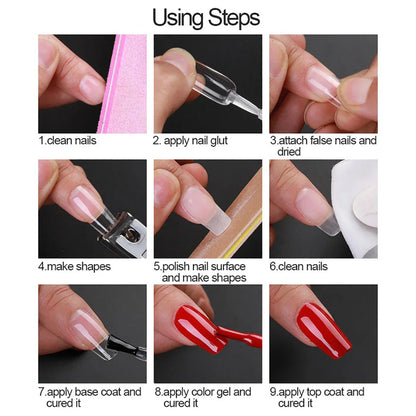 Using Steps

1.clean nails

2. apply nail glut

3.attach false nails and dried

4.make shapes

5.polish nail surface and make shapes

6.clean nails

7.apply base coat and cured it

8.apply color gel and cured it

9.apply top coat and cured it