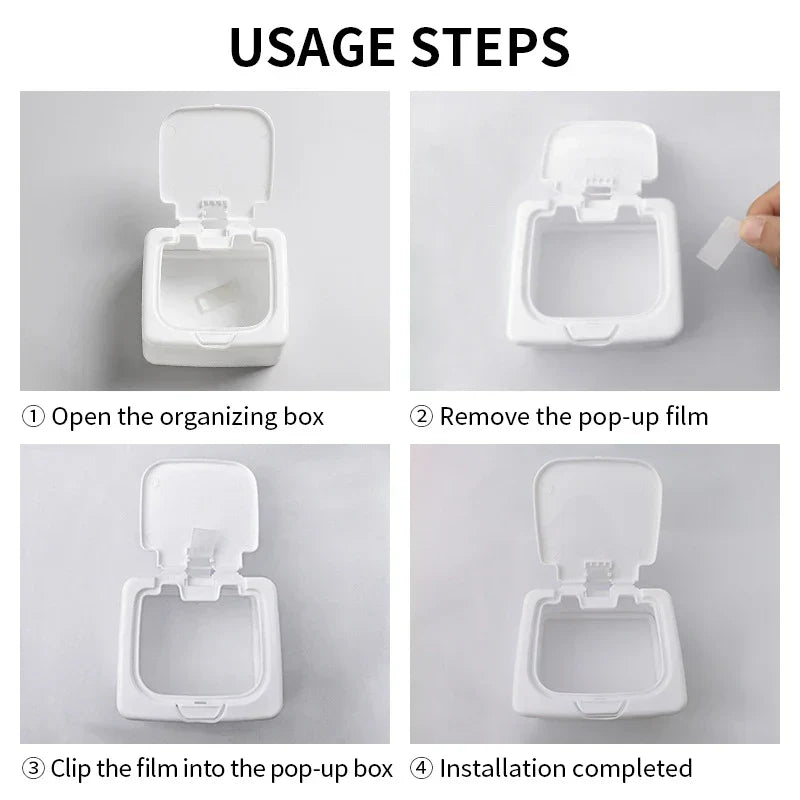 USAGE STEPS

① Open the organizing box

② Remove the pop-up film

③ Clip the film into the pop-up box

④ Installation completed