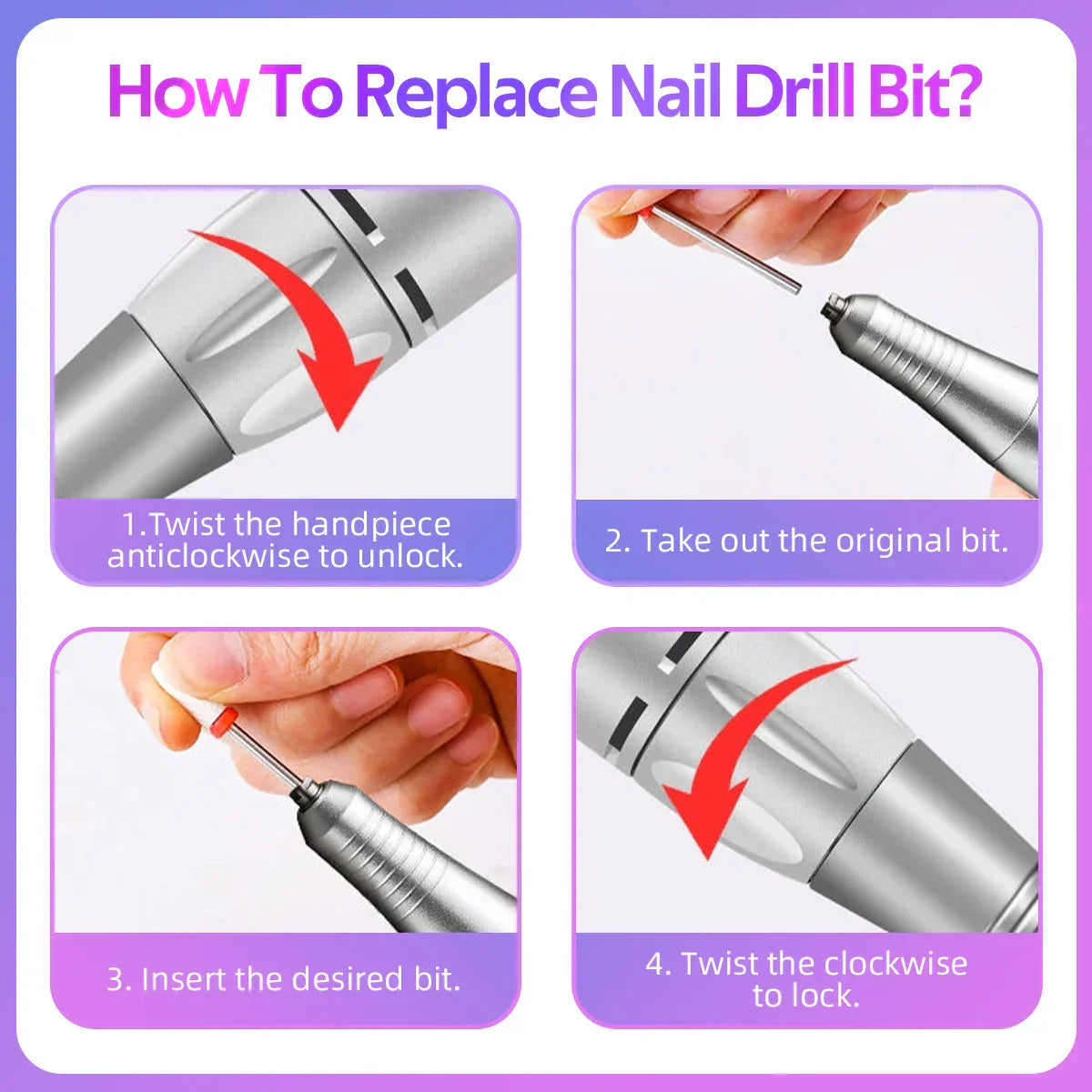 How To Replace Nail Drill Bit?

1.Twist the handpiece anticlockwise to unlock.

2. Take out the original bit.

3. Insert the desired bit.

4. Twist the clockwise to lock.