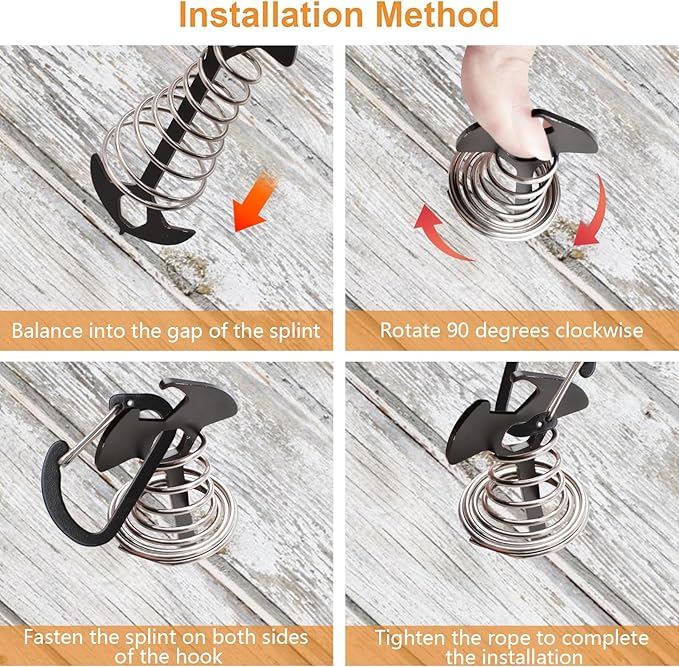 Installation Method

Balance into the gap of the splint

Rotate 90 degrees clockwise

Fasten the splint on both sides of the hook

Tighten the rope to complete the installation