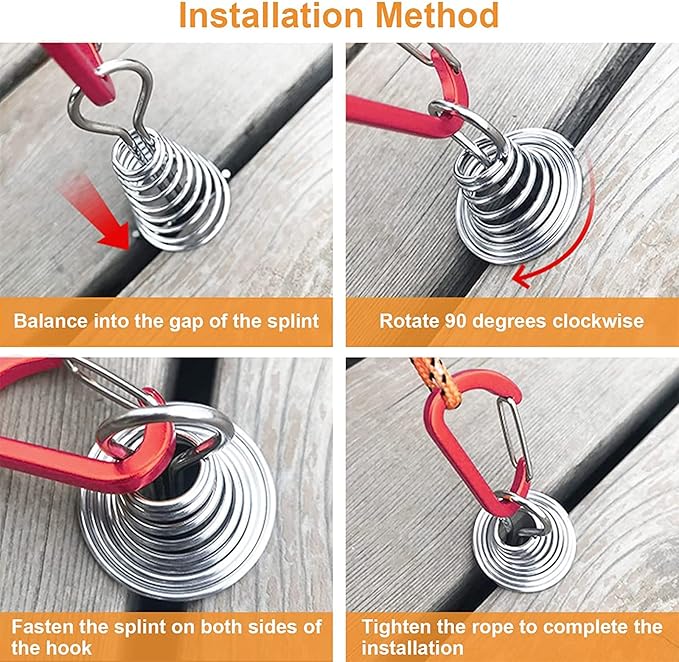 Installation Method

Balance into the gap of the splint

Rotate 90 degrees clockwise

Fasten the splint on both sides of the hook

Tighten the rope to complete the installation