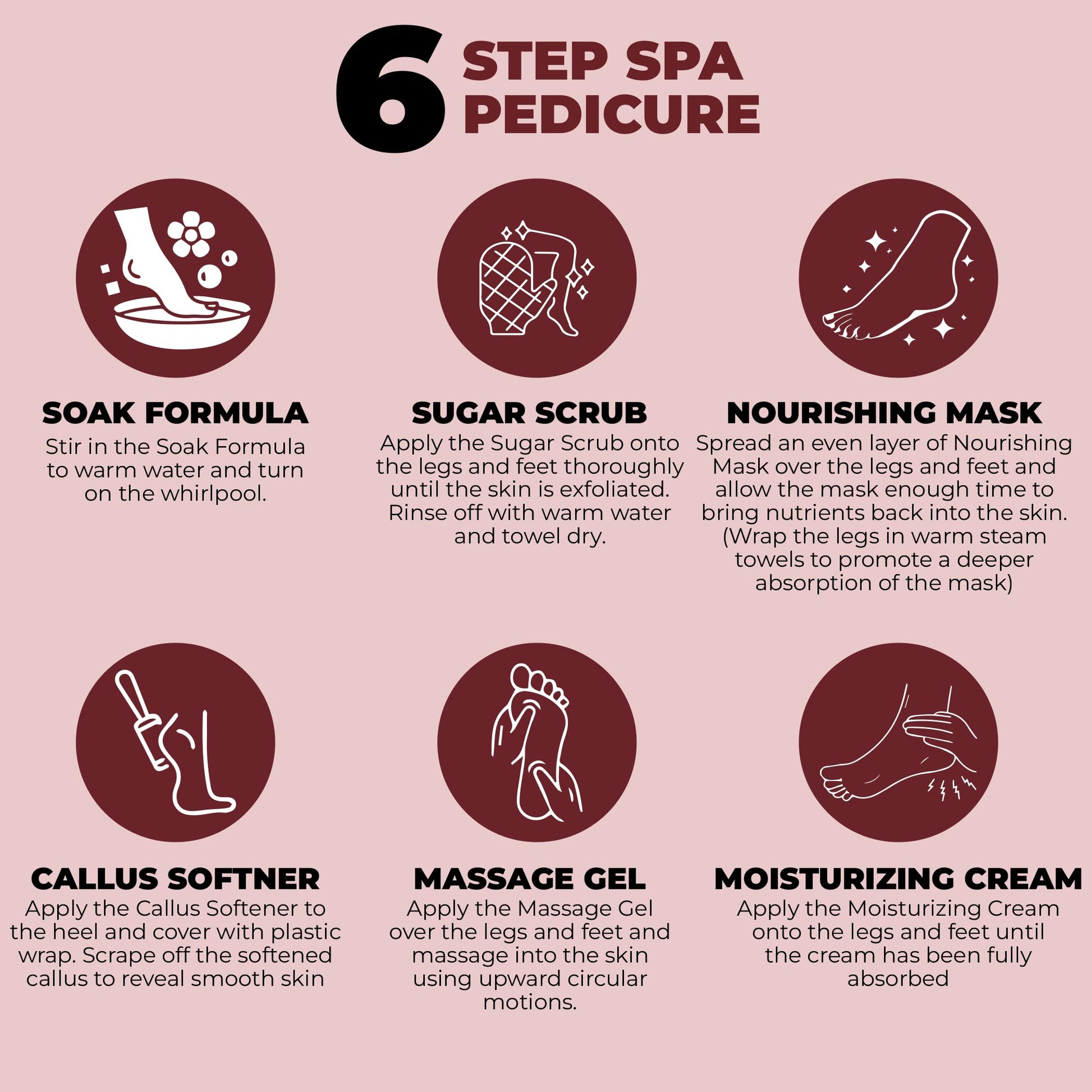 6 STEP SPA PEDICURE

SOAK FORMULA
Stir in the Soak Formula to warm water and turn on the whirlpool.

SUGAR SCRUB
Apply the Sugar Scrub onto the legs and feet thoroughly until the skin is exfoliated. Rinse off with warm water and towel dry.

NOURISHING MASK
Spread an even layer of Nourishing Mask over the legs and feet and allow the mask enough time to bring nutrients back into the skin. (Wrap the legs in warm steam towels to promote a deeper absorption of the mask)

CALLUS SOFTNER
Apply the Callus Softener to the heel and cover with plastic wrap. Scrape off the softened callus to reveal smooth skin

MASSAGE GEL
Apply the Massage Gel over the legs and feet and massage into the skin using upward circular motions.

MOISTURIZING CREAM
Apply the Moisturizing Cream onto the legs and feet until the cream has been fully absorbed