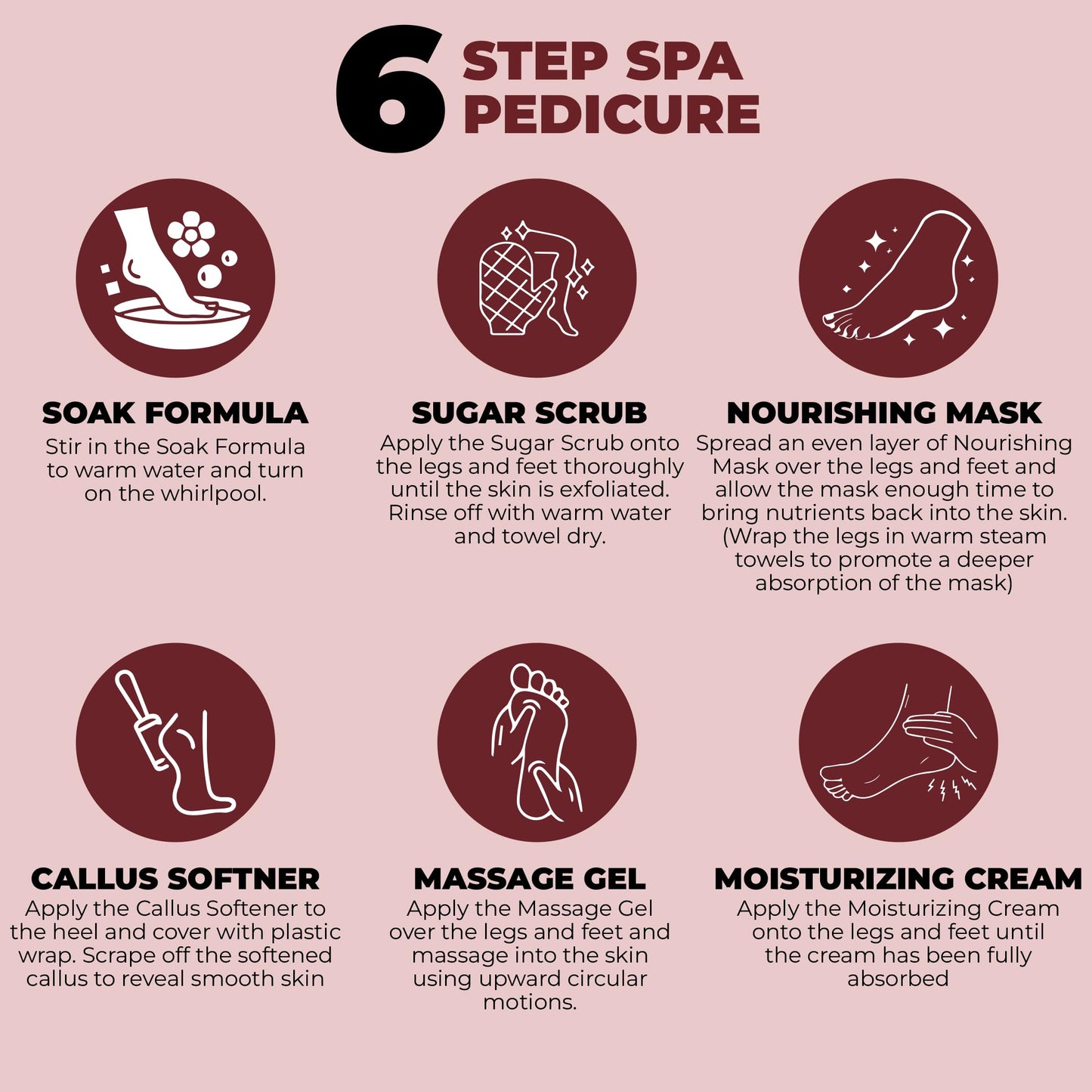 6 STEP SPA PEDICURE

SOAK FORMULA
Stir in the Soak Formula to warm water and turn on the whirlpool.

SUGAR SCRUB
Apply the Sugar Scrub onto the legs and feet thoroughly until the skin is exfoliated. Rinse off with warm water and towel dry.

NOURISHING MASK
Spread an even layer of Nourishing Mask over the legs and feet and allow the mask enough time to bring nutrients back into the skin. (Wrap the legs in warm steam towels to promote a deeper absorption of the mask)

CALLUS SOFTNER
Apply the Callus Softener to the heel and cover with plastic wrap. Scrape off the softened callus to reveal smooth skin

MASSAGE GEL
Apply the Massage Gel over the legs and feet and massage into the skin using upward circular motions.

MOISTURIZING CREAM
Apply the Moisturizing Cream onto the legs and feet until the cream has been fully absorbed