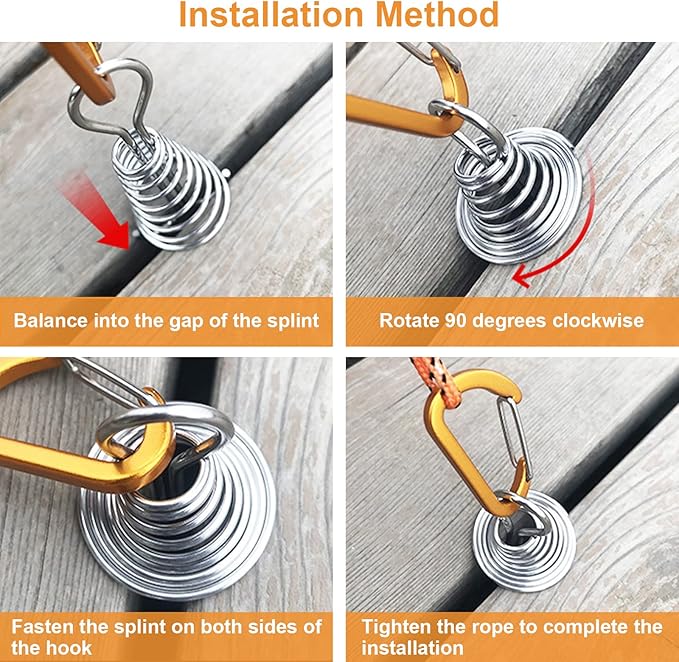 Installation Method

Balance into the gap of the splint

Rotate 90 degrees clockwise

Fasten the splint on both sides of the hook

Tighten the rope to complete the installation