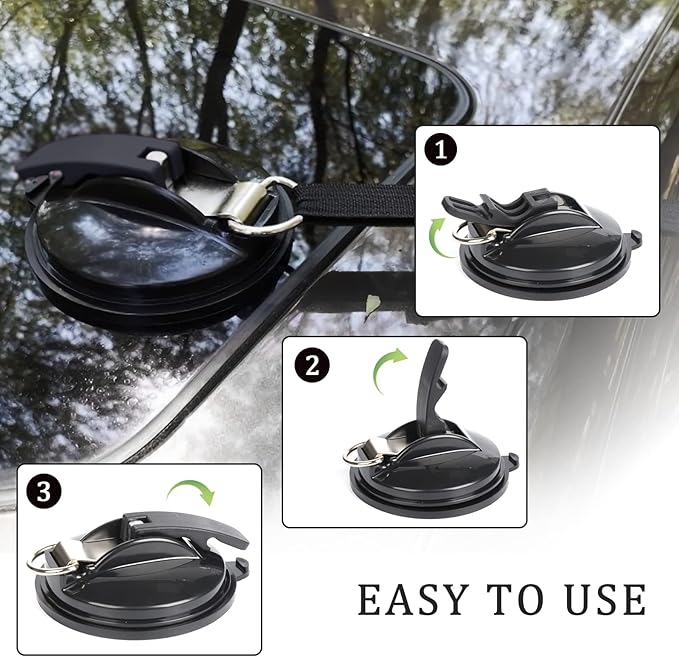 1

2

3

EASY TO USE