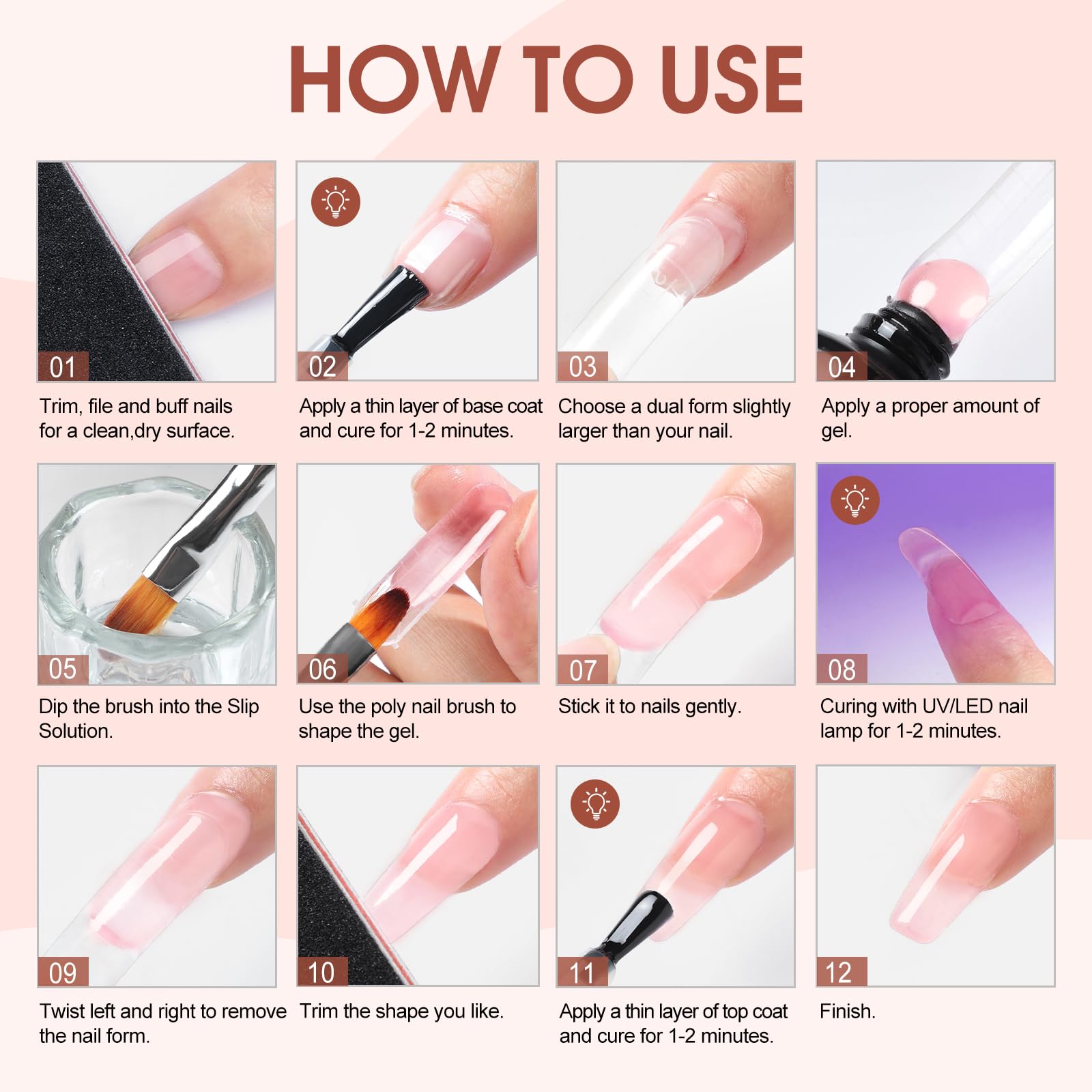 HOW TO USE

01
Trim, file and buff nails for a clean,dry surface.

02
Apply a thin layer of base coat and cure for 1-2 minutes.

03
Choose a dual form slightly larger than your nail.

04
Apply a proper amount of gel.

05
Dip the brush into the Slip Solution.

06
Use the poly nail brush to shape the gel.

07
Stick it to nails gently.

08
Curing with UV/LED nail lamp for 1-2 minutes.

09
Twist left and right to remove the nail form.

10
Trim the shape you like.

11
Apply a thin layer of top coat and cure for 1-2 minutes.

12
Finish.