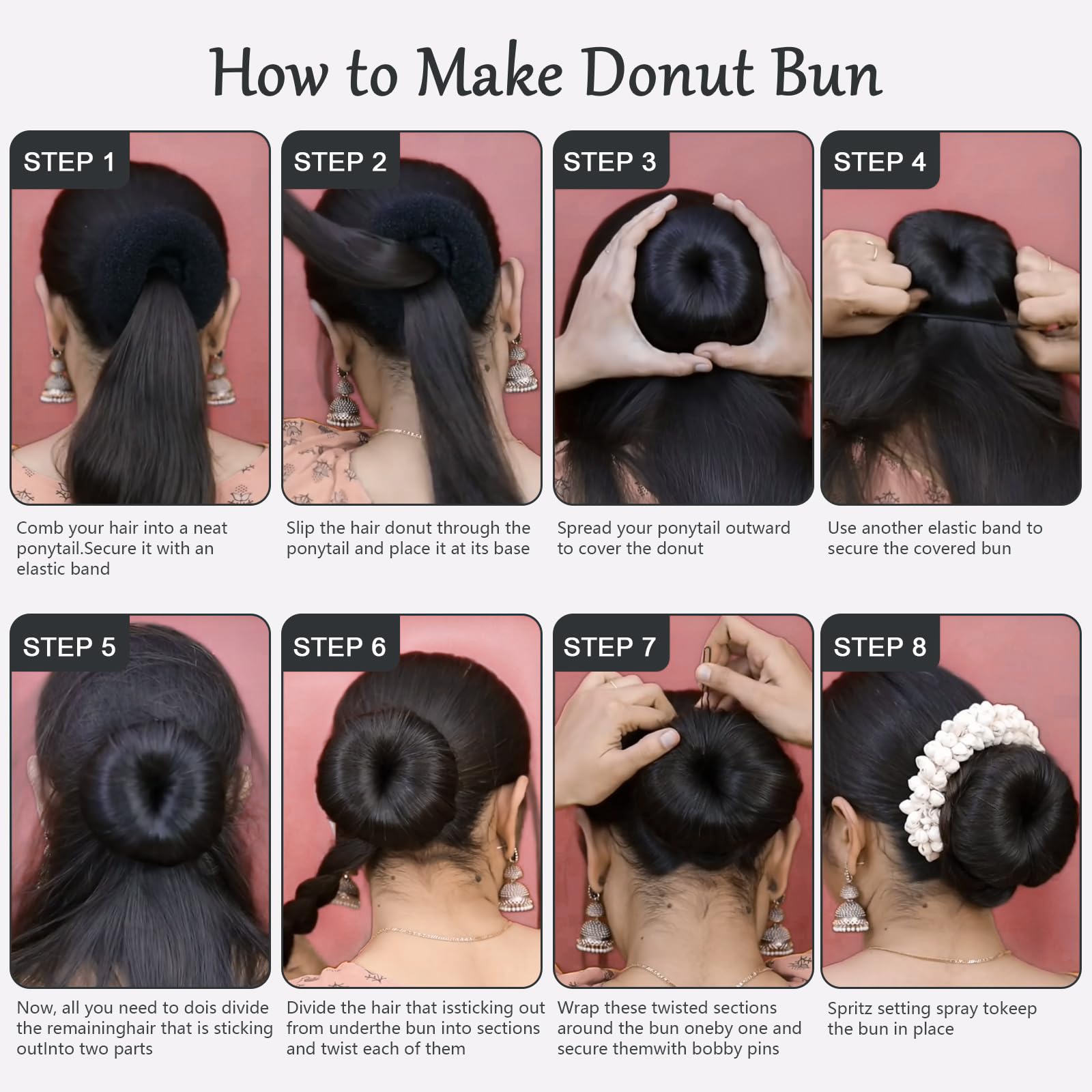 How to Make Donut Bun

STEP 1

Comb your hair into a neat ponytail.Secure it with an elastic band

STEP 2

Slip the hair donut through the ponytail and place it at its base

STEP 3

Spread your ponytail outward to cover the donut

STEP 4

Use another elastic band to secure the covered bun

STEP 5

Now, all you need to dois divide the remaininghair that is sticking outInto two parts

STEP 6

Divide the hair that issticking out from underthe bun into sections and twist each of them

STEP 7

Wrap these twisted sections around the bun oneby one and secure themwith bobby pins

STEP 8

Spritz setting spray tokeep the bun in place