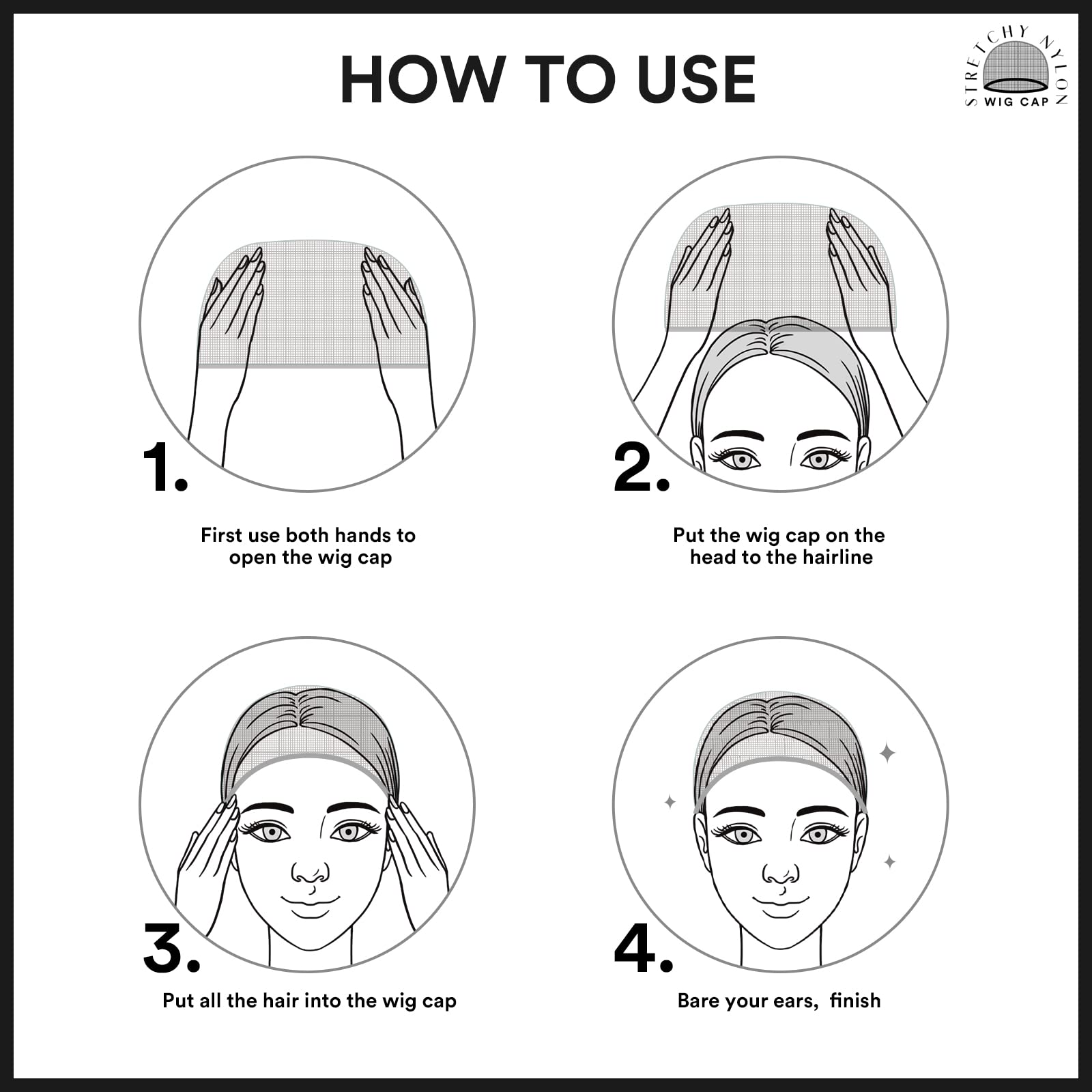 HOW TO USE

STRETCHY NYLON WIG CAP

1.

First use both hands to open the wig cap

2.

Put the wig cap on the head to the hairline

3.

Put all the hair into the wig cap

4.

Bare your ears,  finish