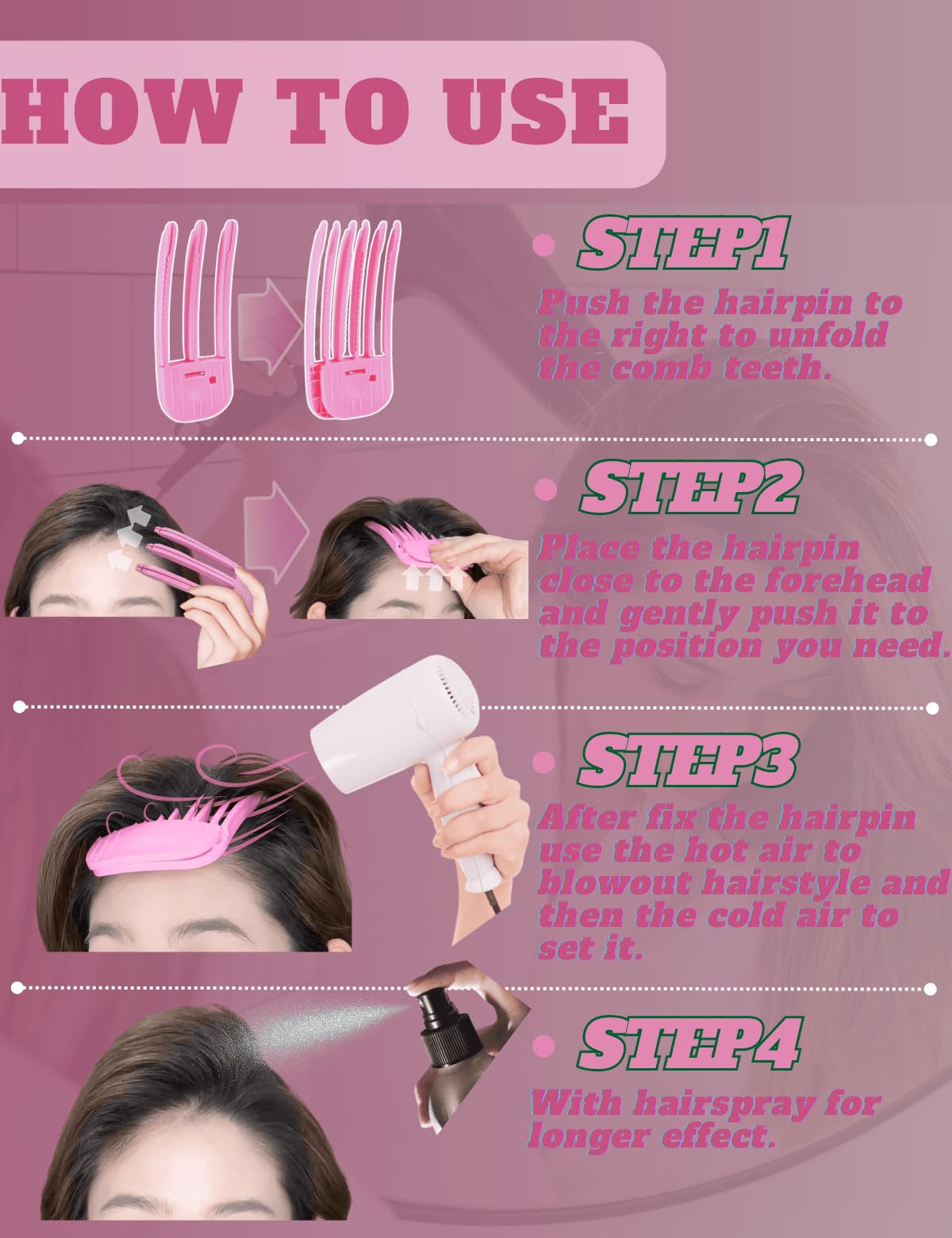 HOW TO USE

STEP1
Push the hairpin to the right to unfold the comb teeth.

STEP2
Place the hairpin close to the forehead and gently push it to the position you need.

STEP3
After fix the hairpin use the hot air to blowout hairstyle and then the cold air to set it.

STEP4
With hairspray for longer effect.