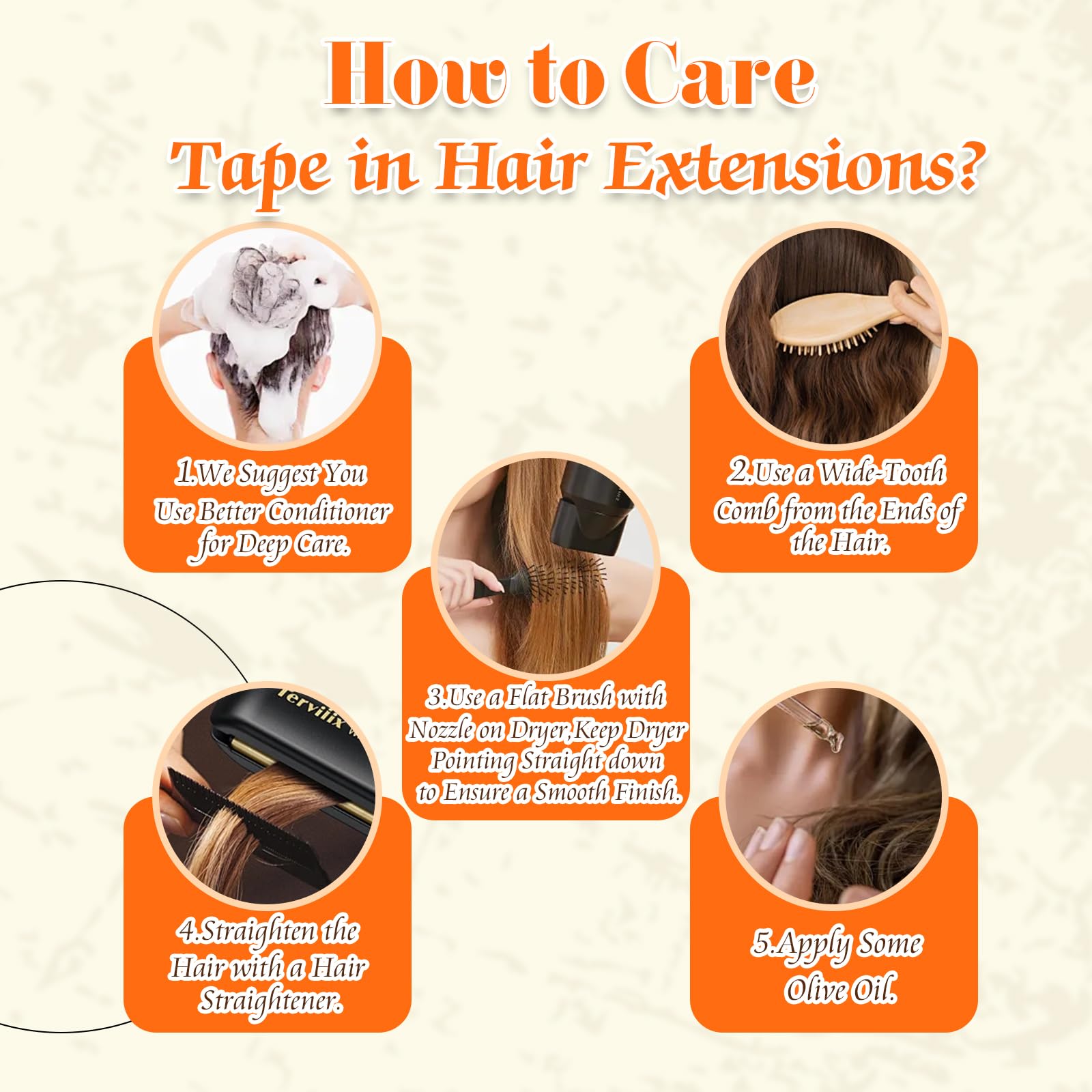 How to Care
Tape in Hair Extensions?

1.We Suggest You Use Better Conditioner for Deep Care.

2.Use a Wide-Tooth Comb from the Ends of the Hair.

3.Use a Flat Brush with Nozzle on Dryer,Keep Dryer Pointing Straight down to Ensure a Smooth Finish.

Terviiix

4.Straighten the Hair with a Hair Straightener.

5.Apply Some Olive Oil.