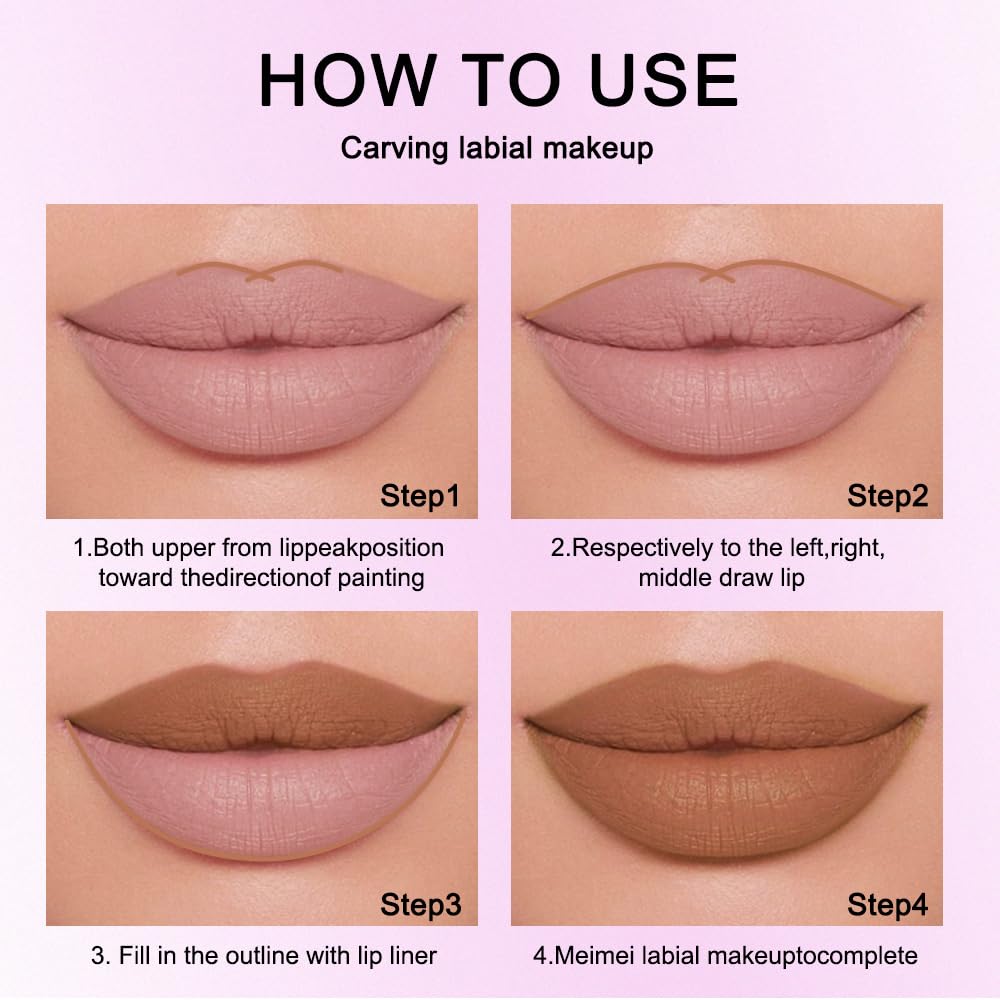 HOW TO USE

Carving labial makeup

Step1

1.Both upper from lippeakposition toward thedirectionof painting

Step2

2.Respectively to the left,right, middle draw lip

Step3

3. Fill in the outline with lip liner

Step4

4.Meimei labial makeuptocomplete