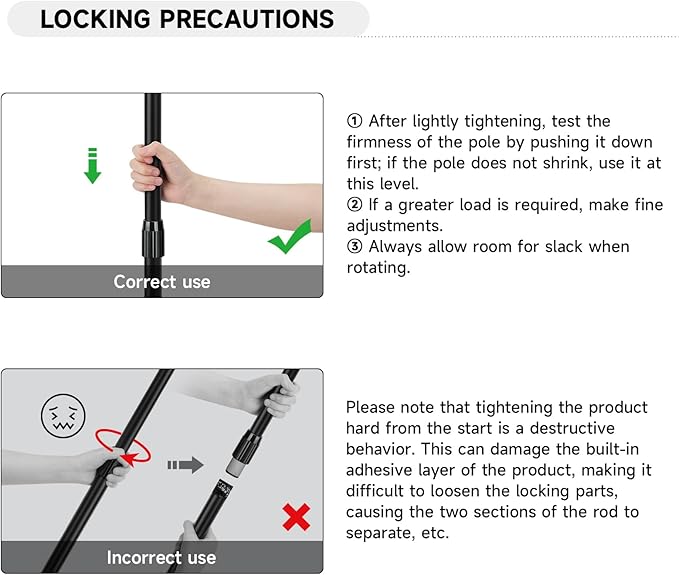 LOCKING PRECAUTIONS

Correct use

① After lightly tightening, test the firmness of the pole by pushing it down first; if the pole does not shrink, use it at this level.
② If a greater load is required, make fine adjustments.
③ Always allow room for slack when rotating.

Incorrect use

Please note that tightening the product hard from the start is a destructive behavior. This can damage the built-in adhesive layer of the product, making it difficult to loosen the locking parts, causing the two sections of the rod to separate, etc.