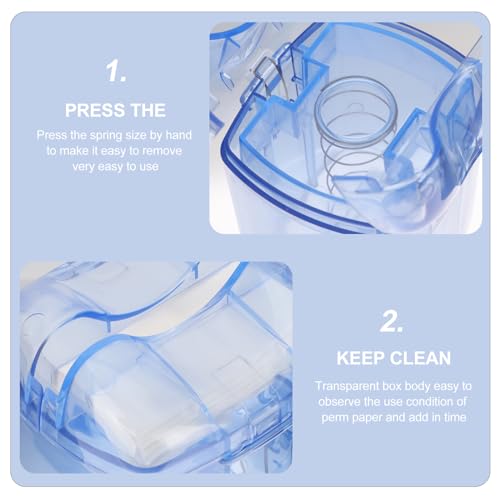 1.

PRESS THE

Press the spring size by hand to make it easy to remove very easy to use

2.

KEEP CLEAN

Transparent box body easy to observe the use condition of perm paper and add in time