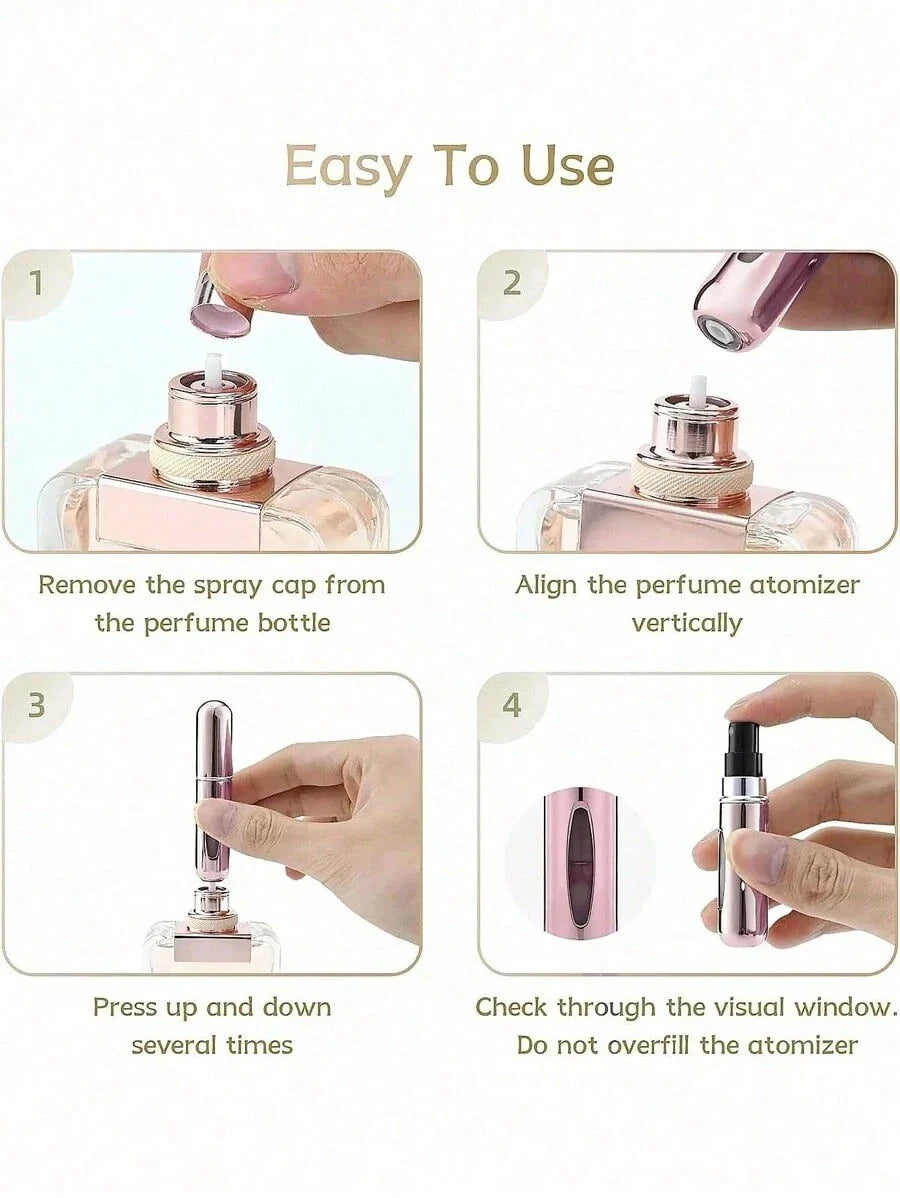 Easy To Use

1

Remove the spray cap from the perfume bottle

2

Align the perfume atomizer vertically

3

Press up and down several times

4

Check through the visual window. Do not overfill the atomizer