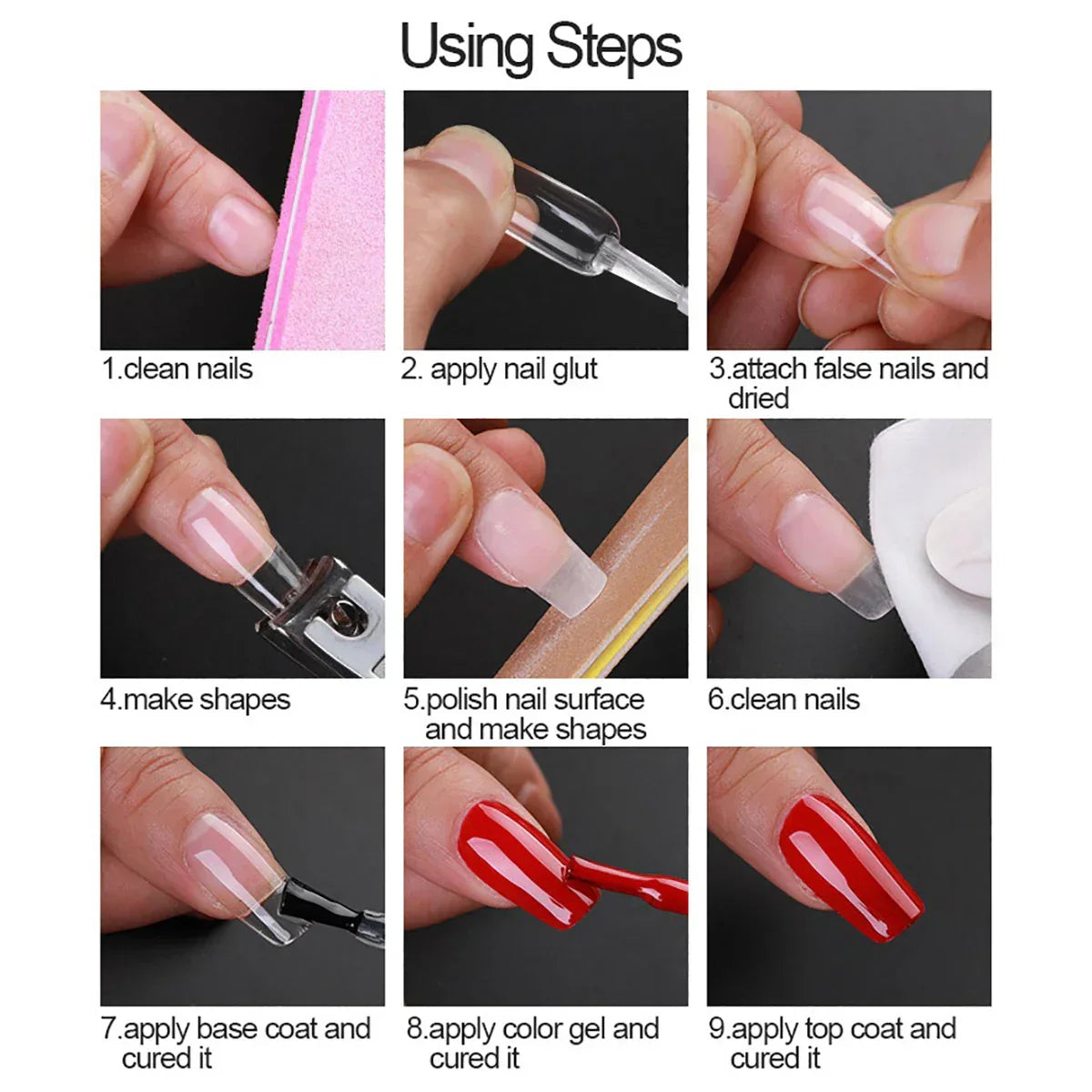 Using Steps

1.clean nails

2. apply nail glut

3.attach false nails and dried

4.make shapes

5.polish nail surface and make shapes

6.clean nails

7.apply base coat and cured it

8.apply color gel and cured it

9.apply top coat and cured it