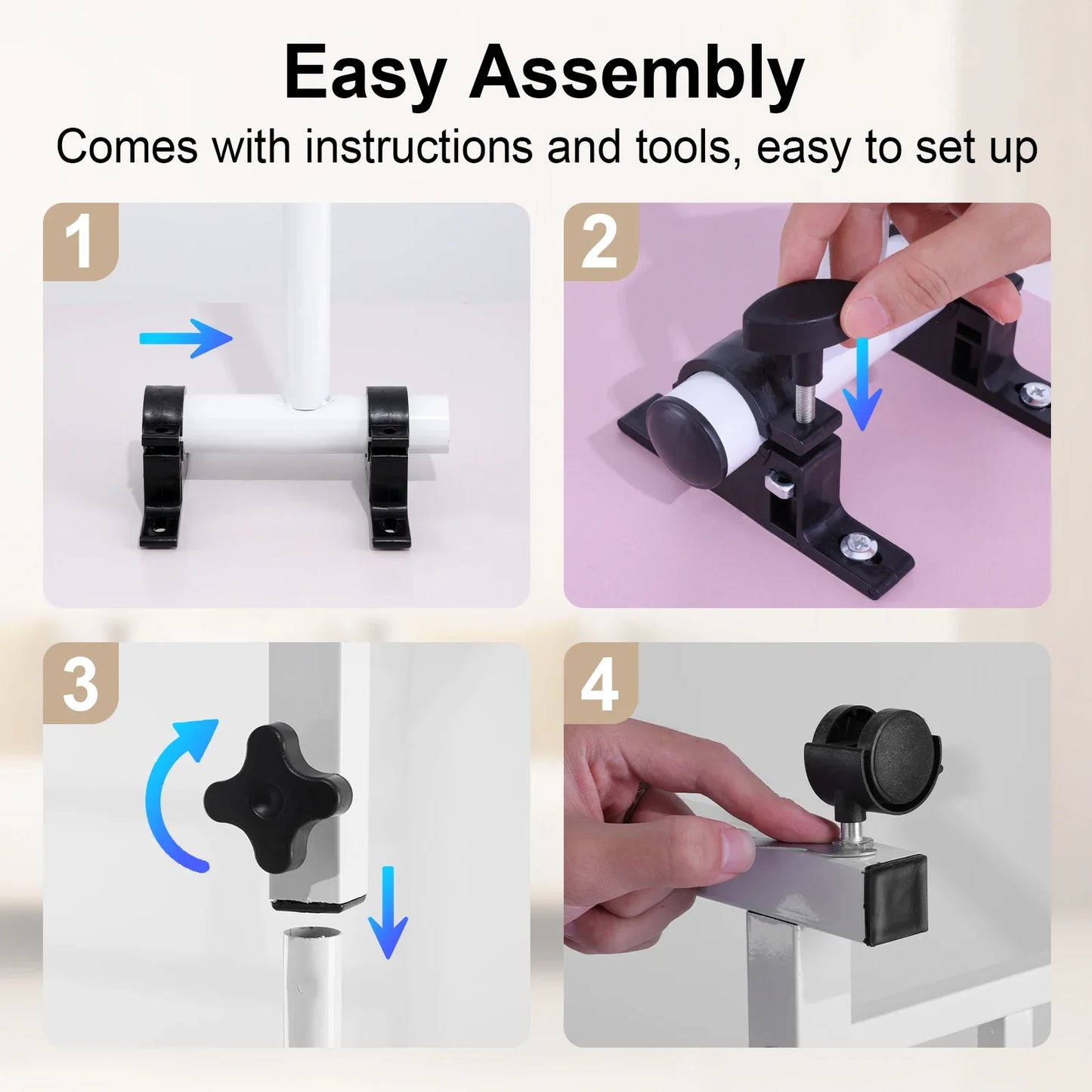 Easy Assembly

Comes with instructions and tools, easy to set up

1

2

3

4