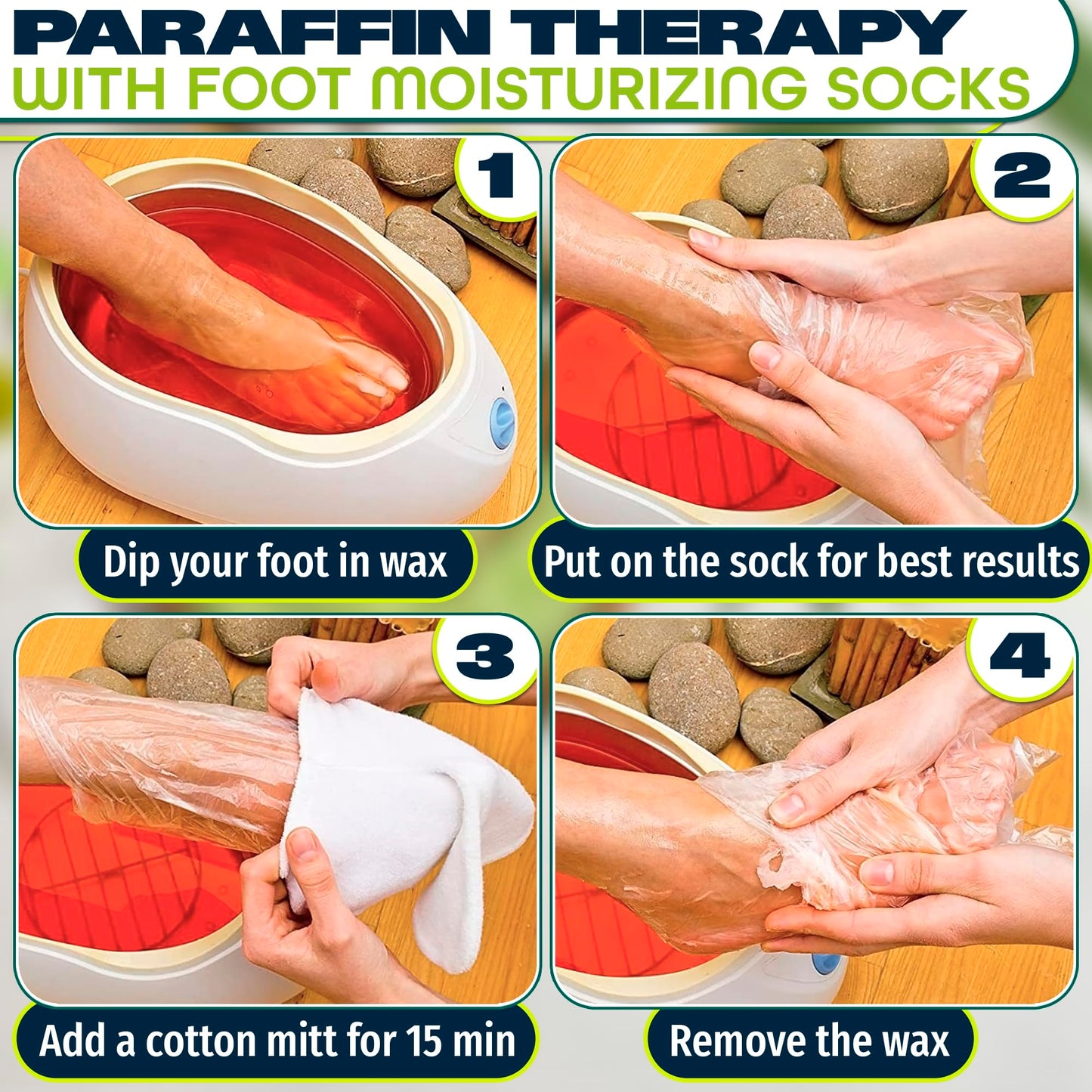 PARAFFIN THERAPY
WITH FOOT MOISTURIZING SOCKS

1

Dip your foot in wax

2

Put on the sock for best results

3

Add a cotton mitt for 15 min

4

Remove the wax