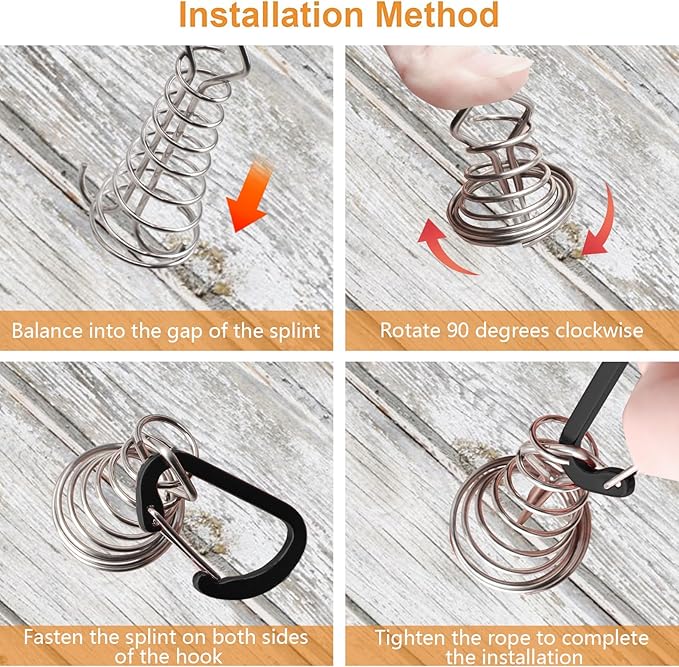 Installation Method

Balance into the gap of the splint

Rotate 90 degrees clockwise

Fasten the splint on both sides of the hook

Tighten the rope to complete the installation