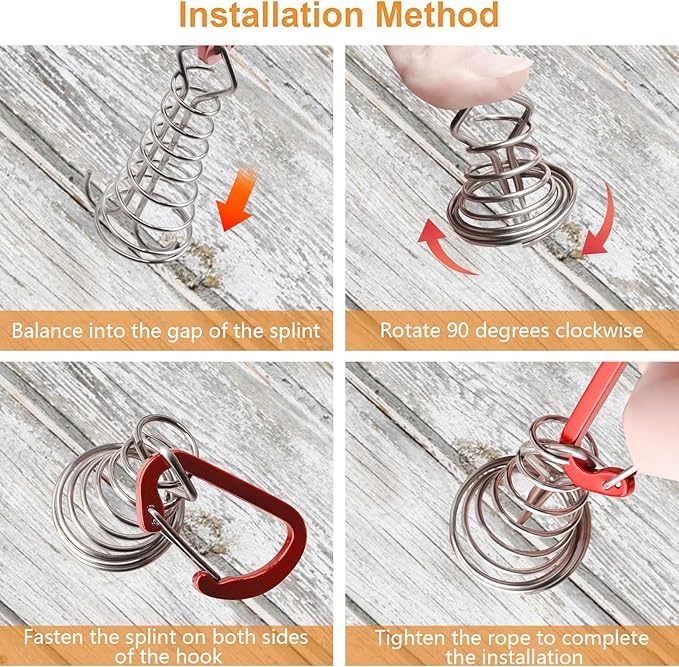 Installation Method

Balance into the gap of the splint

Rotate 90 degrees clockwise

Fasten the splint on both sides of the hook

Tighten the rope to complete the installation