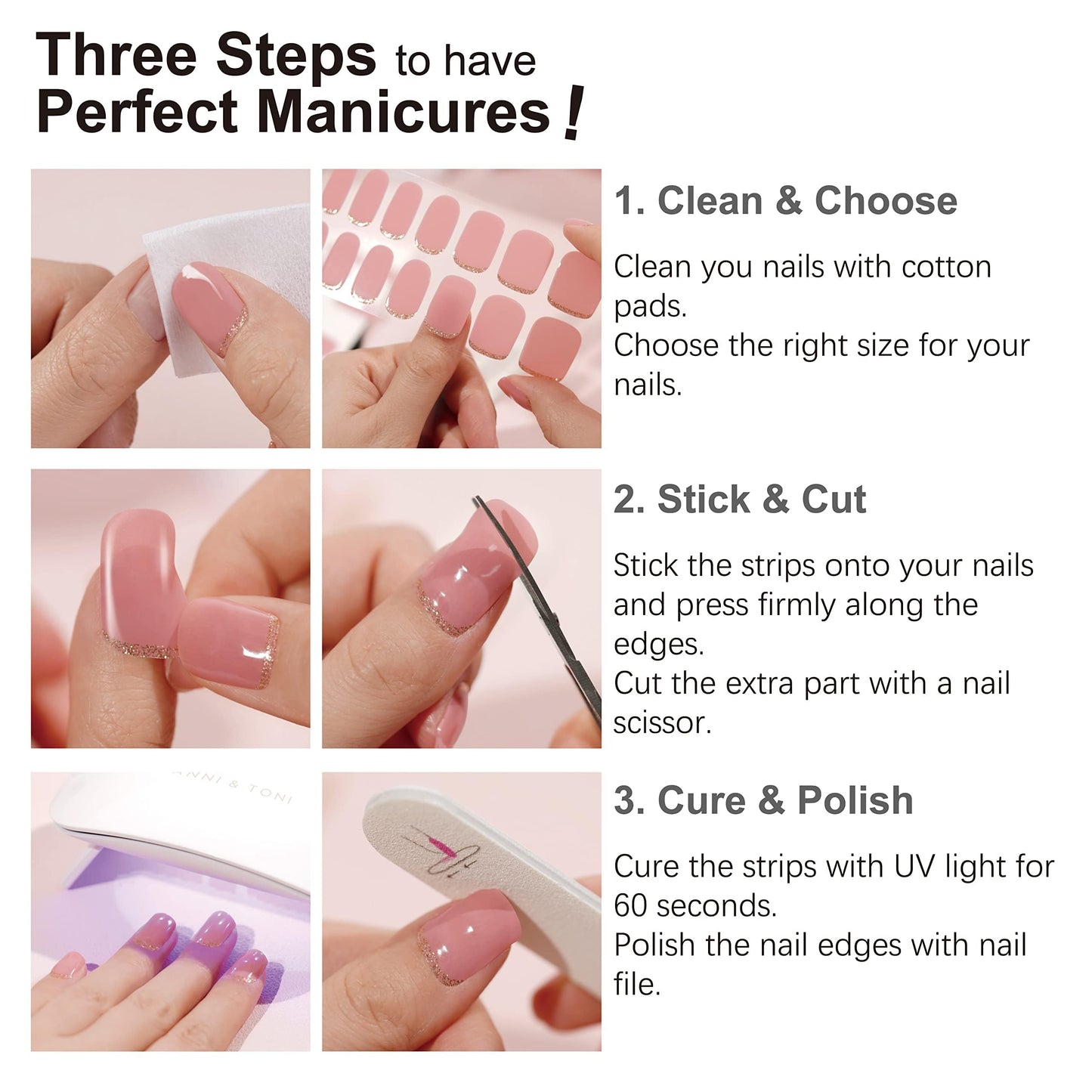 Three Steps to have Perfect Manicures!

1. Clean & Choose

Clean you nails with cotton pads.
Choose the right size for your nails.

2. Stick & Cut

Stick the strips onto your nails and press firmly along the edges.
Cut the extra part with a nail scissor.

ANNI & TONI

3. Cure & Polish

Cure the strips with UV light for 60 seconds.
Polish the nail edges with nail file.