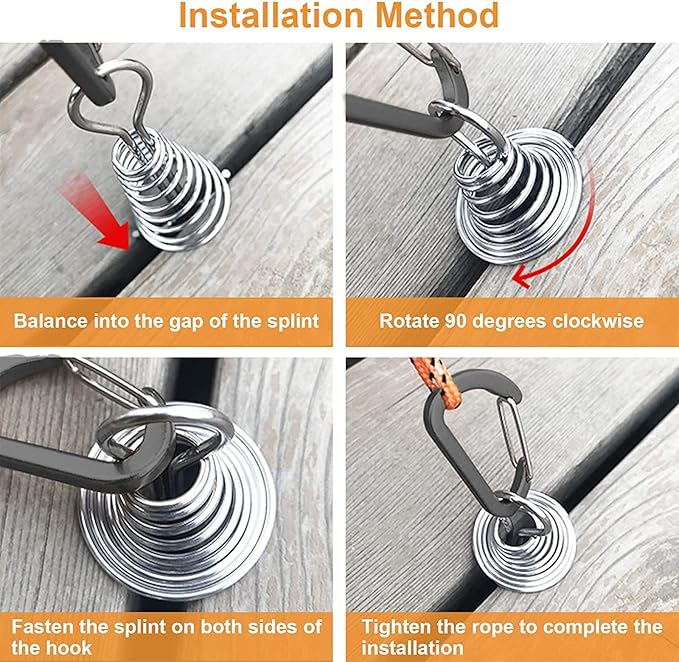 Installation Method

Balance into the gap of the splint

Rotate 90 degrees clockwise

Fasten the splint on both sides of the hook

Tighten the rope to complete the installation