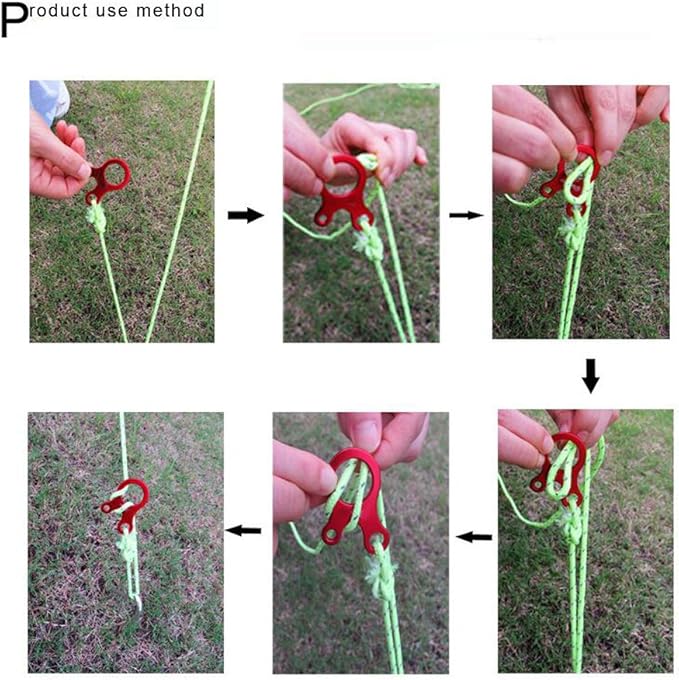 Product use method