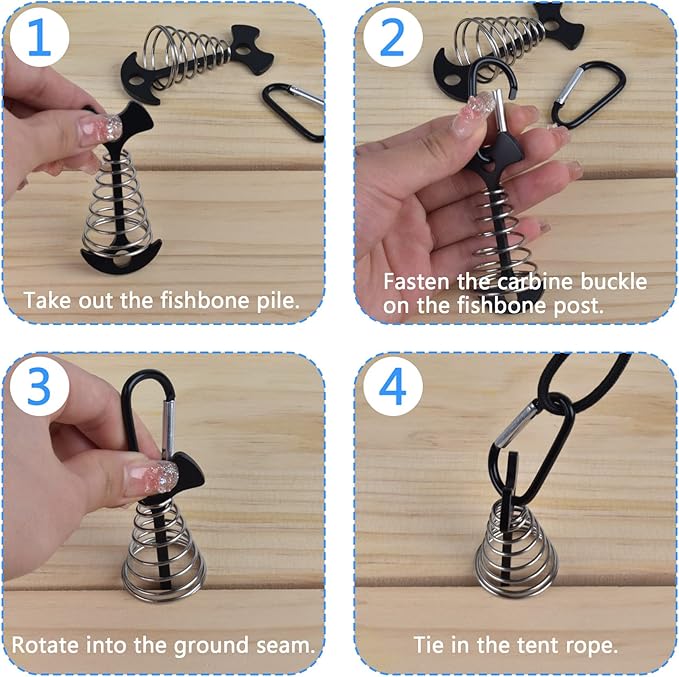 1

Take out the fishbone pile.

2

Fasten the carbine buckle on the fishbone post.

3

Rotate into the ground seam.

4

Tie in the tent rope.