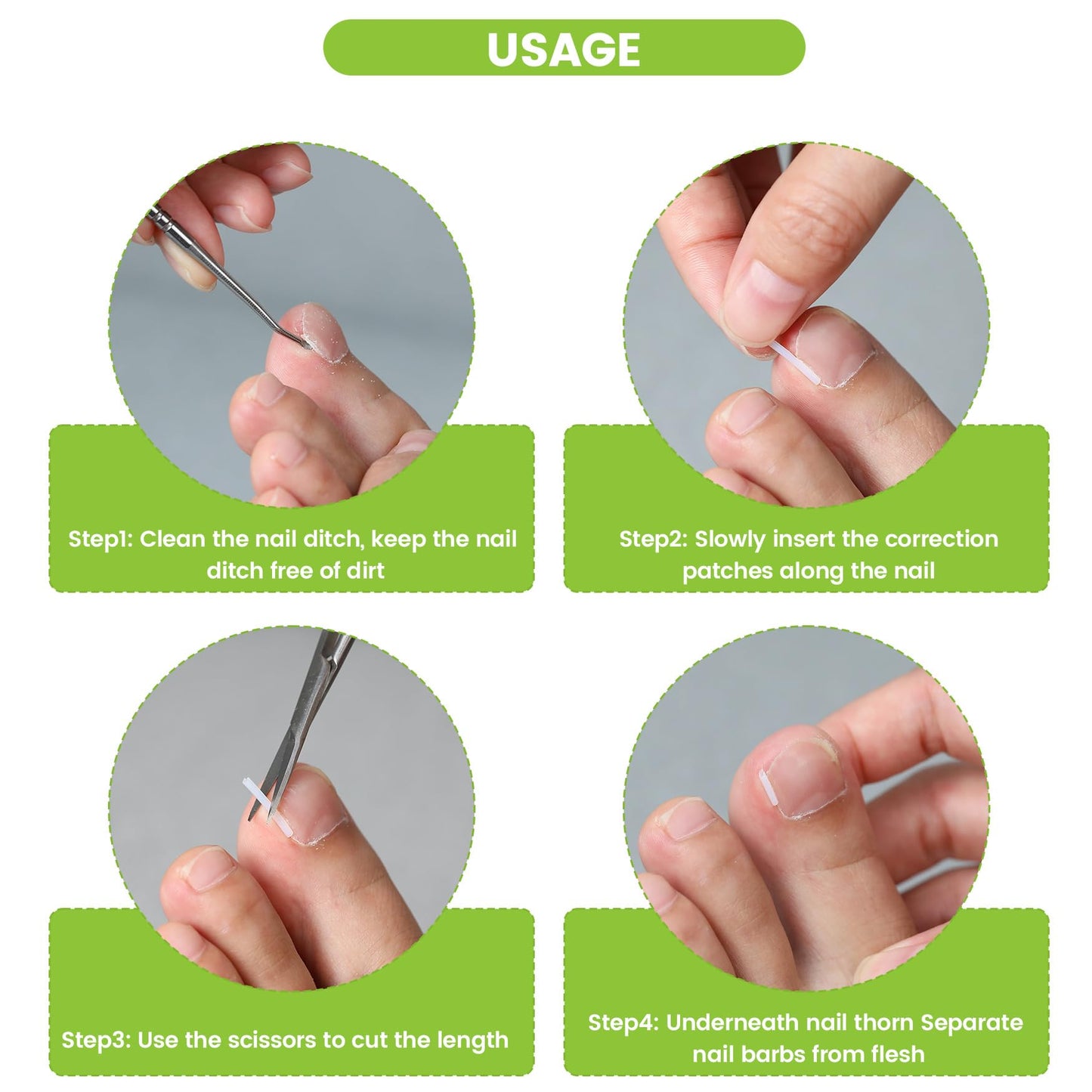 USAGE

Step1: Clean the nail ditch, keep the nail ditch free of dirt

Step2: Slowly insert the correction patches along the nail

Step3: Use the scissors to cut the length

Step4: Underneath nail thorn Separate nail barbs from flesh