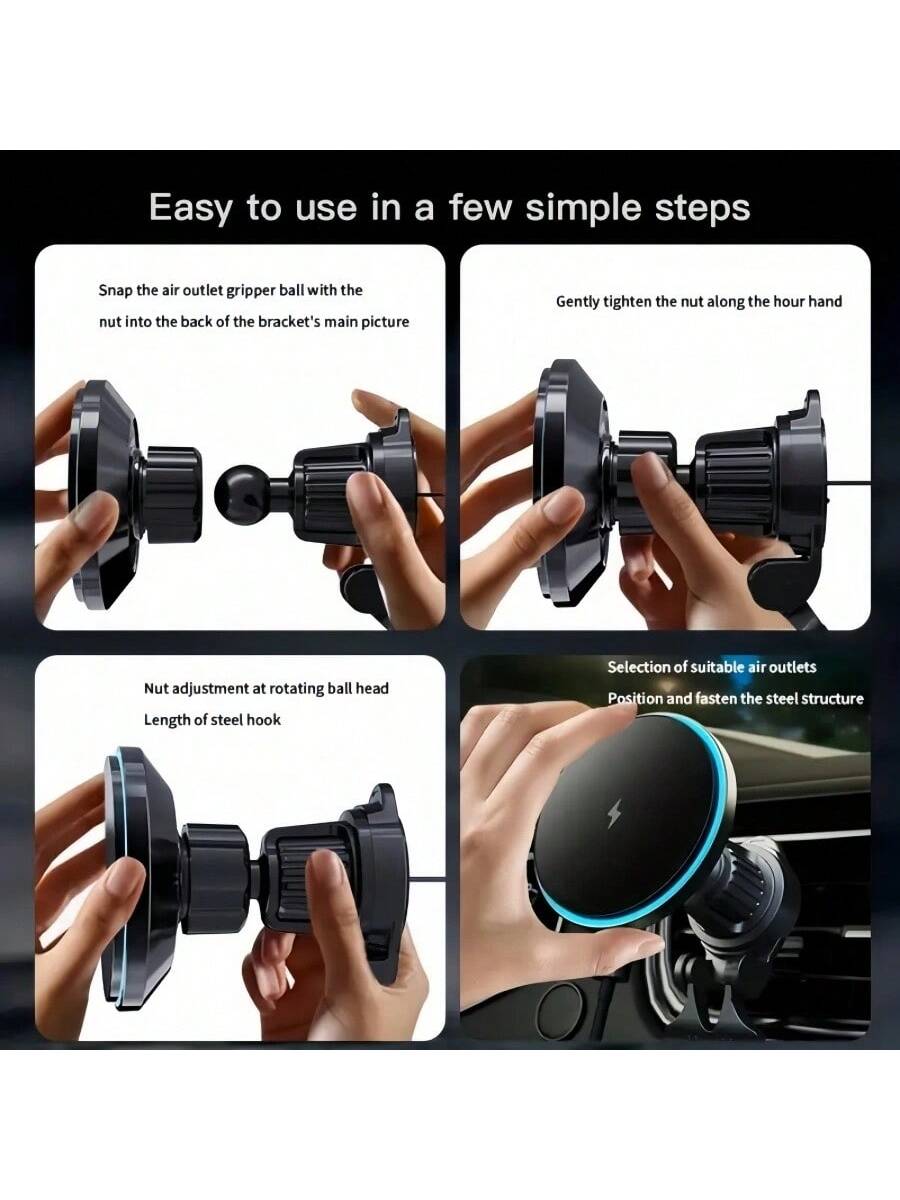 Easy to use in a few simple steps

Snap the air outlet gripper ball with the nut into the back of the bracket's main picture

Gently tighten the nut along the hour hand

Nut adjustment at rotating ball head
Length of steel hook

Selection of suitable air outlets
Position and fasten the steel structure